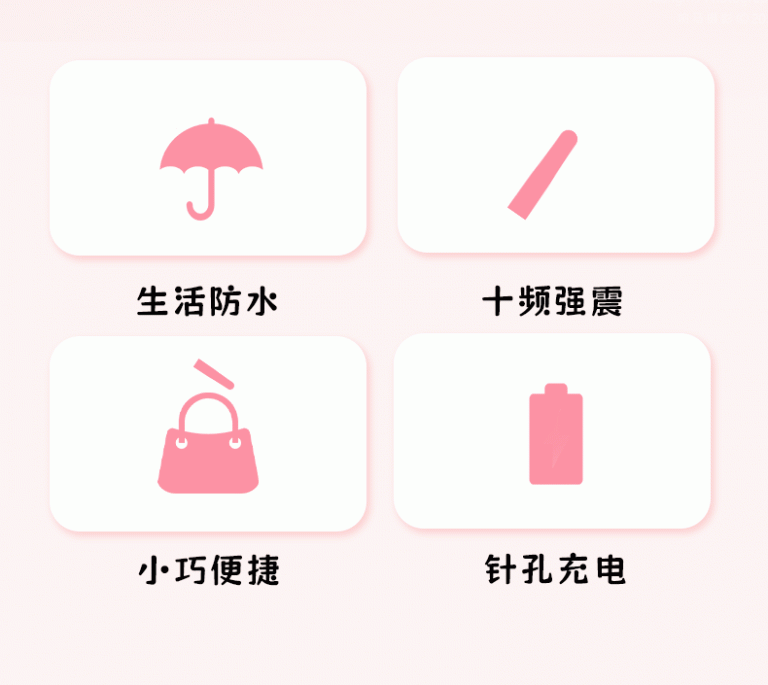 生活防水

十频强震

小巧便捷

针孔充电