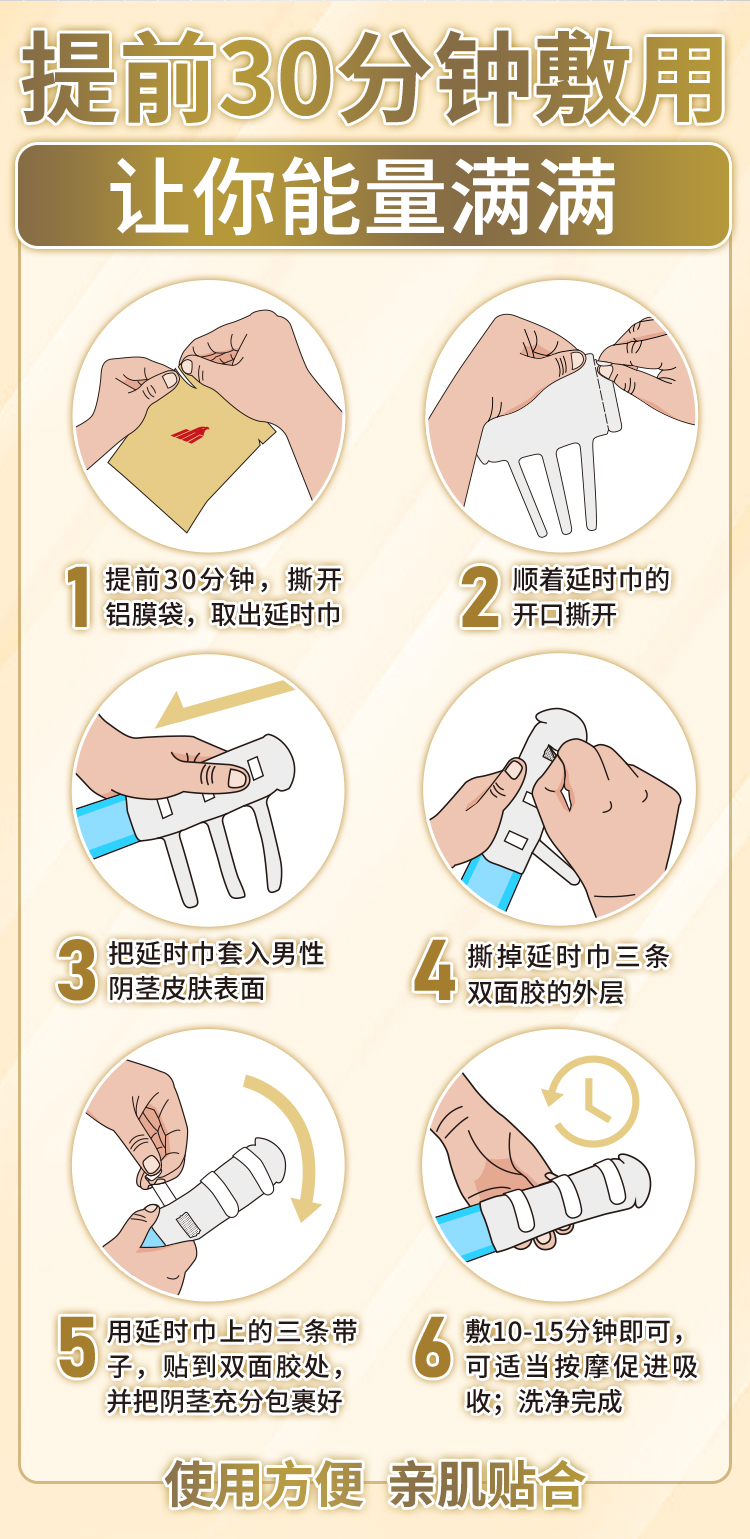 提前30分钟敷用

让你能量满满

1 提前30分钟，撕开铝膜袋，取出延时巾

2 顺着延时巾的开口撕开

3 把延时巾套入男性阴茎皮肤表面

4 撕掉延时巾三条双面胶的外层

5 用延时巾上的三条带子，贴到双面胶处，并把阴茎充分包裹好

6 敷10-15分钟即可，可适当按摩促进吸收；洗净完成

使用方便 亲肌贴合